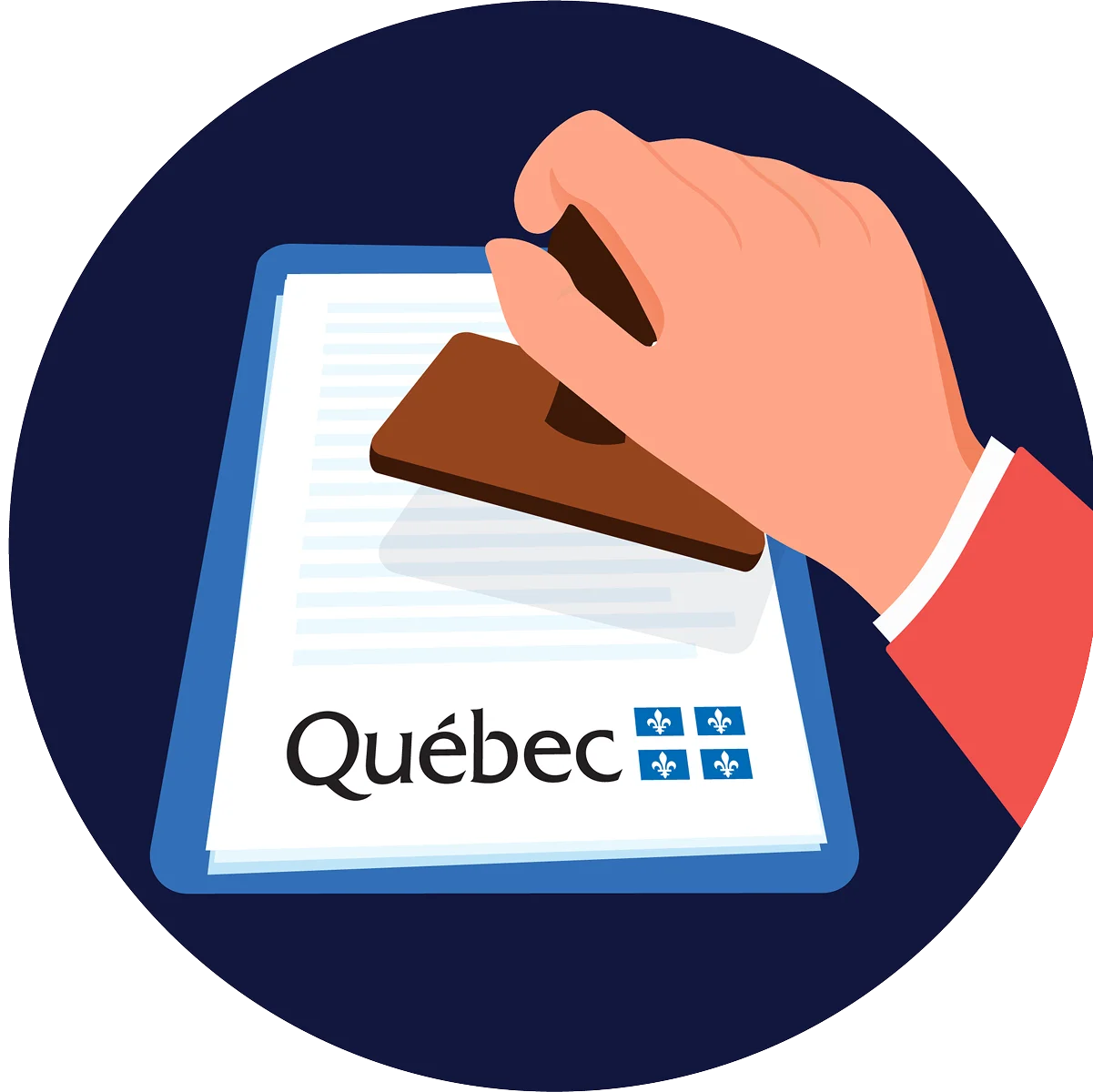 Québec