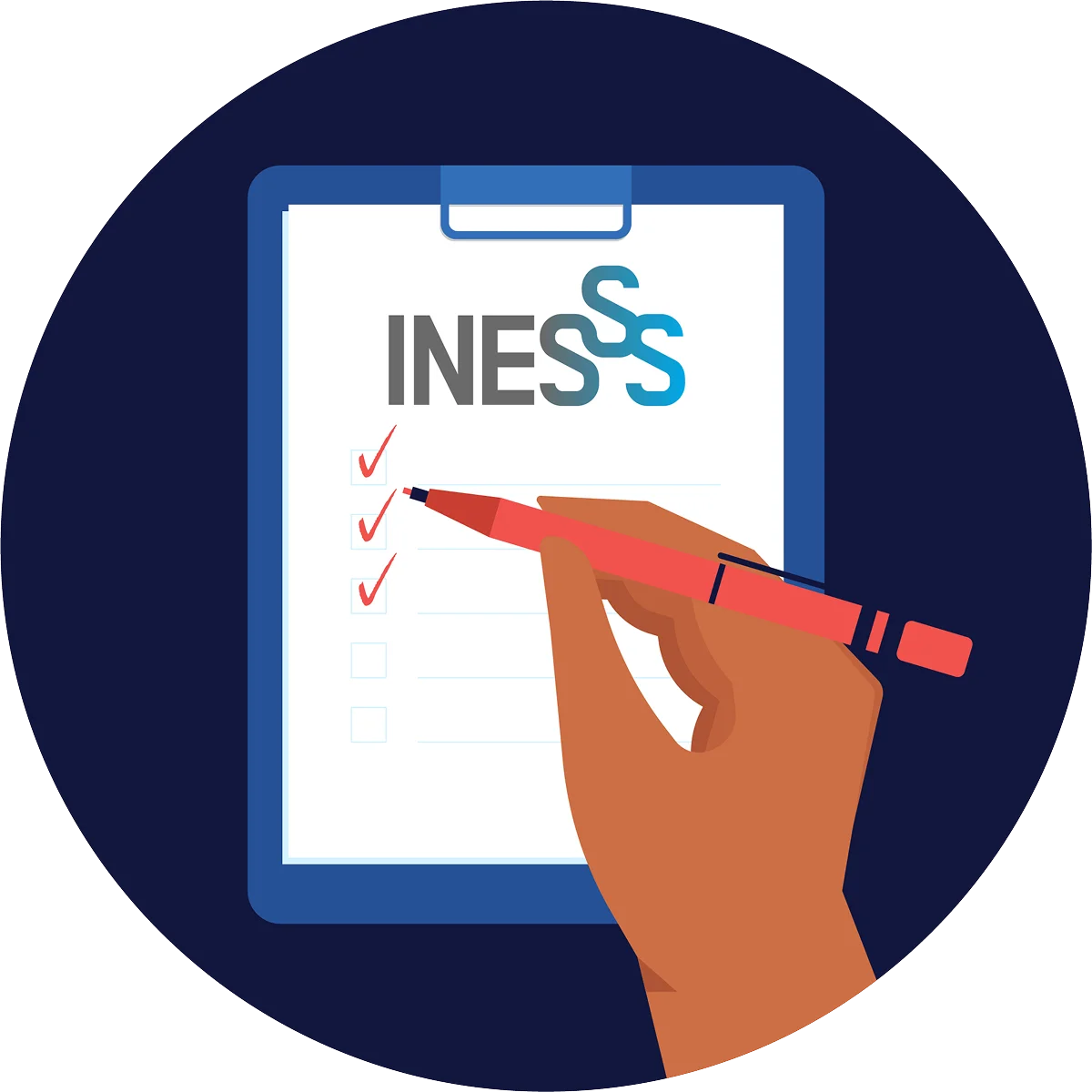 INESSS